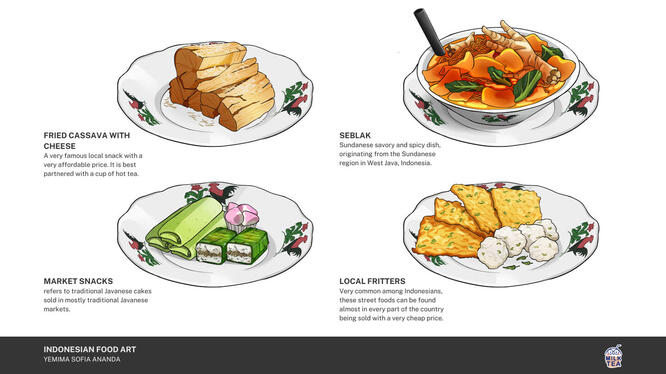 FRIED CASSAVA WITH CHEESE
A very famous local snack with a very affordable price. It is best partnered with a cup of hot tea.

SEBLAK
Sundanese savory and spicy dish, originating from the Sundanese region in West Java, Indonesia.

MARKET SNACKS
refers to traditional Javanese cakes sold in mostly traditional Javanese markets.

LOCAL FRITTERS
Very common among Indonesians, these street foods can be found almost in every part of the country being sold with a very cheap price.

INDONESIAN FOOD ART
YEMIMA SOFIA ANANDA

MILK TEA